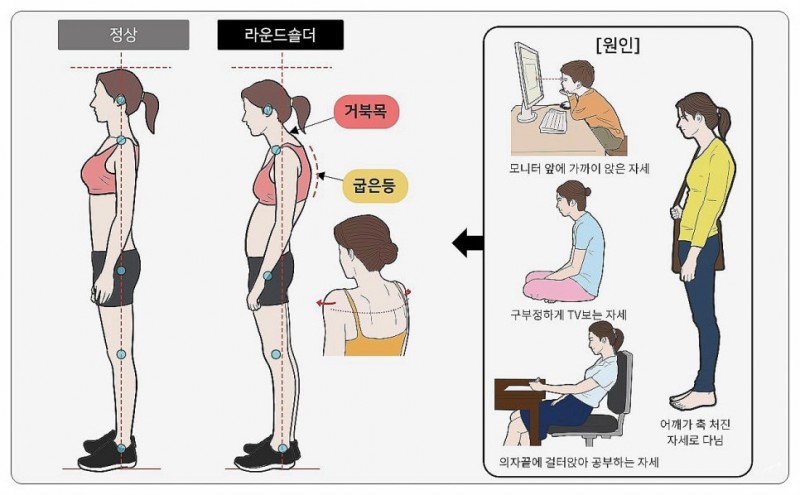 정상

라운드숄더

거북목

굽은등

[원인]

모니터 앞에 가까이 앉은 자세

구부정하게 TV보는 자세

의자끝에 걸터앉아 공부하는 자세

어깨가 축 처진 자세로 다님