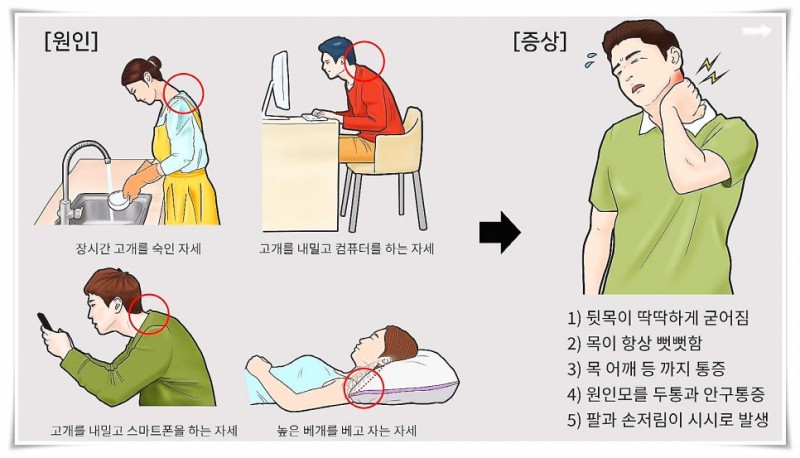 [원인]

장시간 고개를 숙인 자세

고개를 내밀고 컴퓨터를 하는 자세

고개를 내밀고 스마트폰을 하는 자세

높은 베개를 베고 자는 자세

[증상]

1) 뒷목이 딱딱하게 굳어짐
2) 목이 항상 뻣뻣함
3) 목 어깨 등 까지 통증
4) 원인모를 두통과 안구통증
5) 팔과 손저림이 시시로 발생